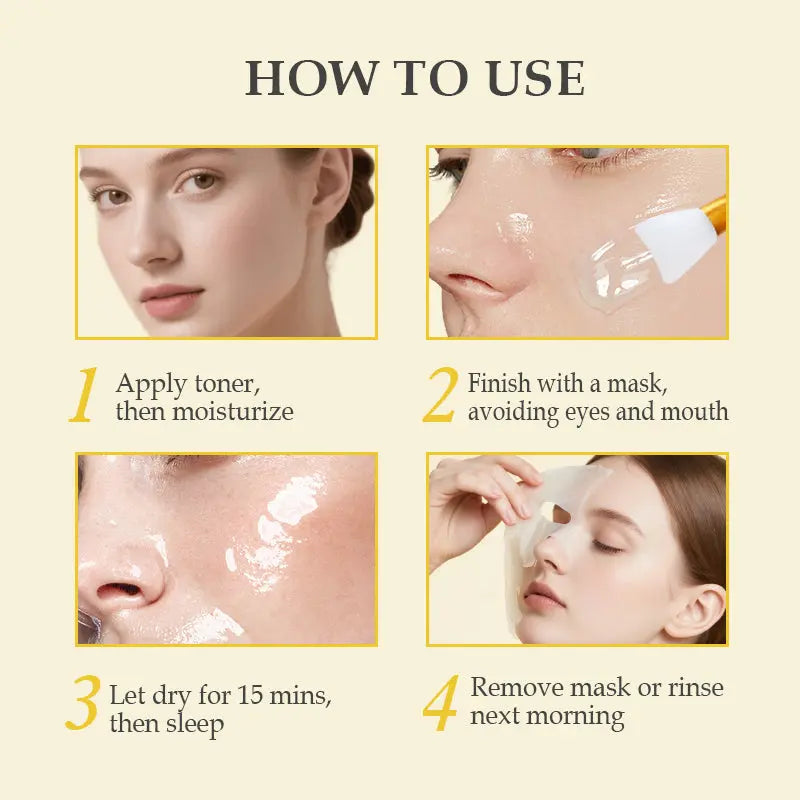 HOW TO USE

1 Apply toner, then moisturize

2 Finish with a mask, avoiding eyes and mouth

3 Let dry for 15 mins, then sleep

4 Remove mask or rinse next morning