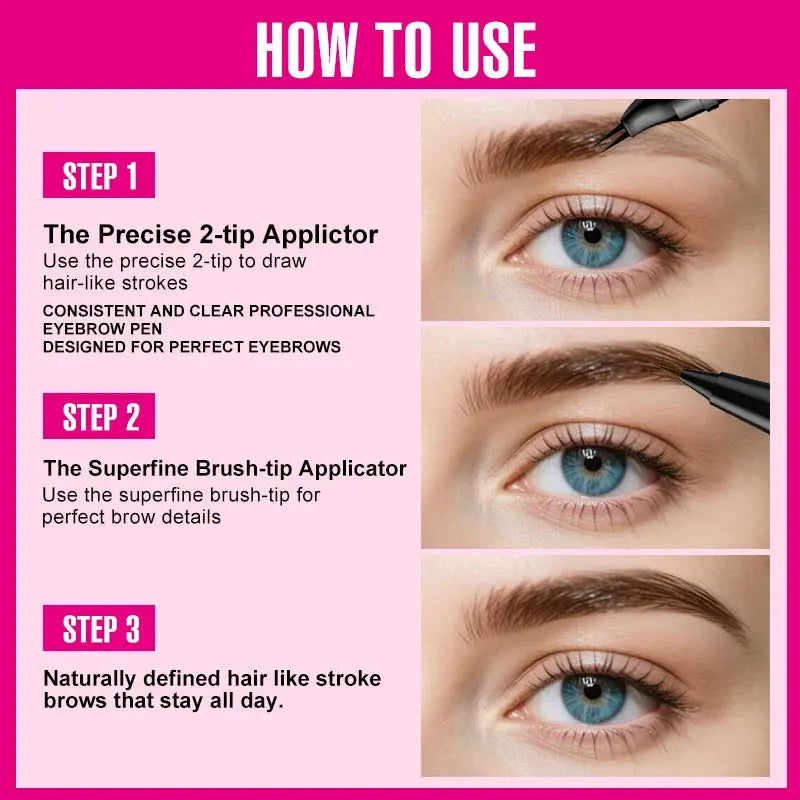 HOW TO USE

STEP 1

The Precise 2-tip Applictor
Use the precise 2-tip to draw hair-like strokes

CONSISTENT AND CLEAR PROFESSIONAL EYEBROW PEN
DESIGNED FOR PERFECT EYEBROWS

STEP 2

The Superfine Brush-tip Applicator
Use the superfine brush-tip for perfect brow details

STEP 3

Naturally defined hair like stroke brows that stay all day.